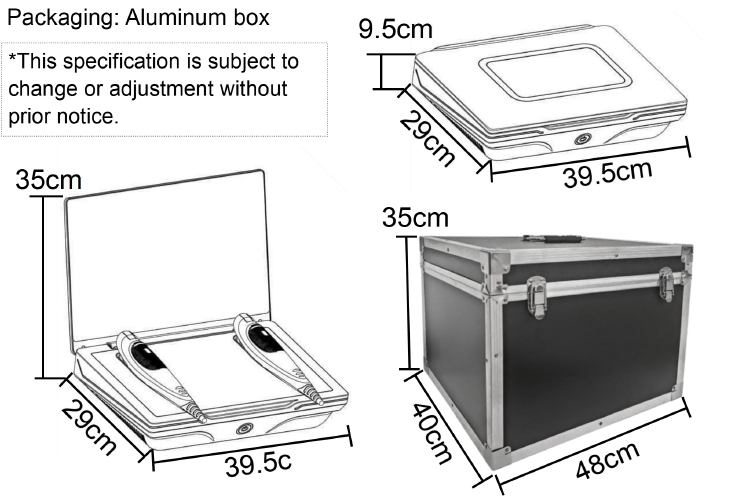 Packaging: Aluminum box

*This specification is subject to change or adjustment without prior notice.

9.5cm
29cm
39.5cm

35cm
29cm
39.5c

35cm
40cm
48cm